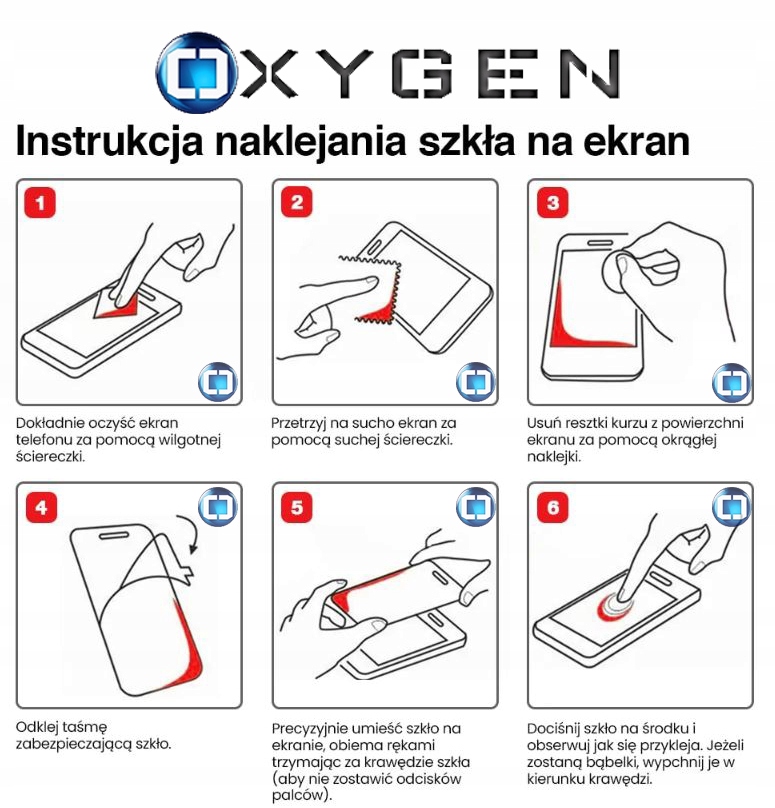 OXYGEN

Instrukcja naklejania szkła na ekran

1

Dokładnie oczyść ekran telefonu za pomocą wilgotnej ściereczki.

2

Przetrzyj na sucho ekran za pomocą suchej ściereczki.

3

Usuń resztki kurzu z powierzchni ekranu za pomocą okrągłej naklejki.

4

Odklej taśmę zabezpieczającą szkło.

5

Precyzyjnie umieść szkło na ekranie, obiema rękami trzymając za krawędzie szkła (aby nie zostawić odcisków palców).

6

Dociśnij szkło na środku i obserwuj jak się przykleja. Jeżeli zostaną bąbelki, wypchnij je w kierunku krawędzi.